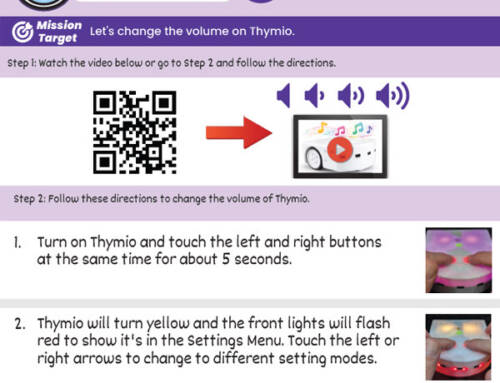 Mission Target Let's change the volume on Thymio.

Step 1: Watch the video below or go to Step 2 and follow the directions.

Step 2: Follow these directions to change the volume of Thymio.

1. Turn on Thymio and touch the left and right buttons at the same time for about 5 seconds.

2. Thymio will turn yellow and the front lights will flash red to show it's in the Settings Menu. Touch the left or right arrows to change to different setting modes.